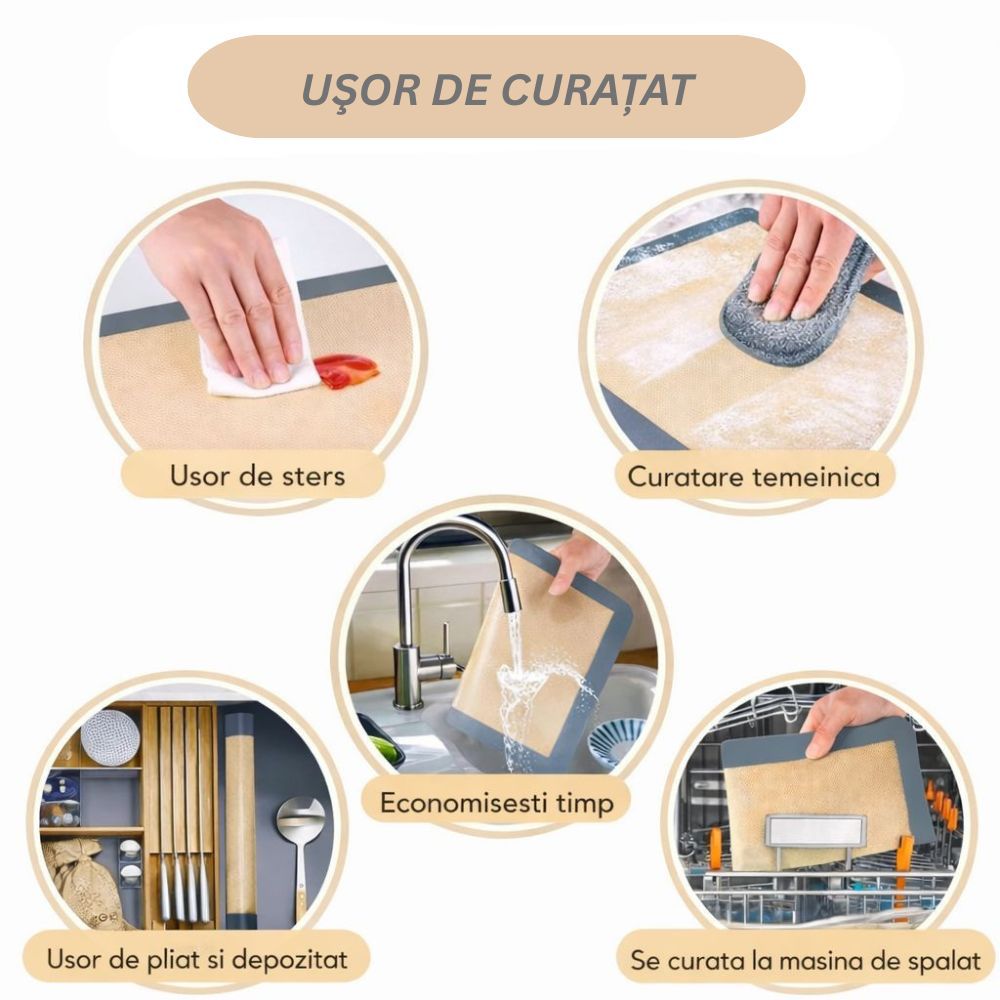 UŞOR DE CURAȚAT

Usor de sters

Curatare temeinica

Economisesti timp

Usor de pliat si depozitat

Se curata la masina de spalat